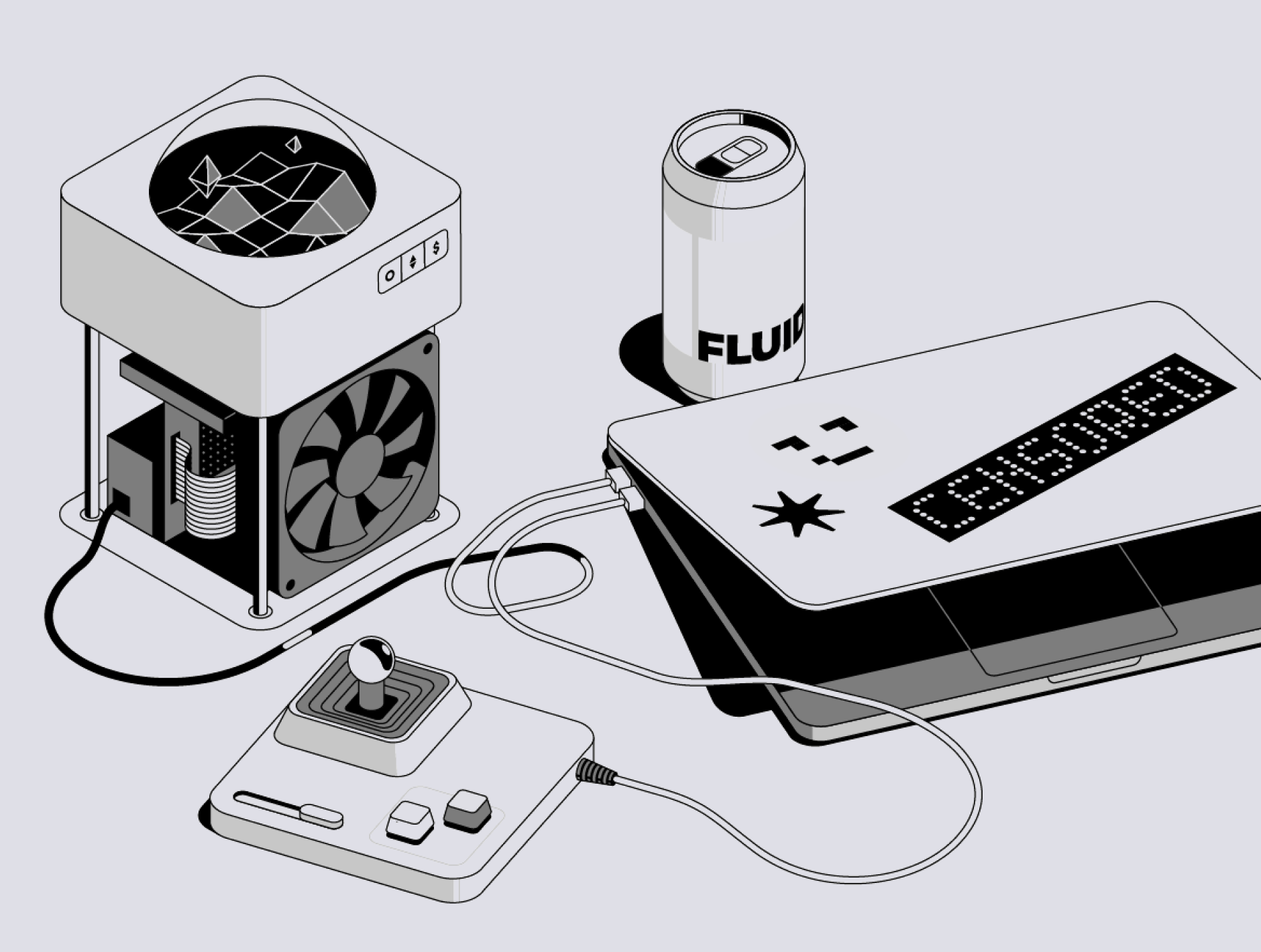 $

FLUID

CENSORED